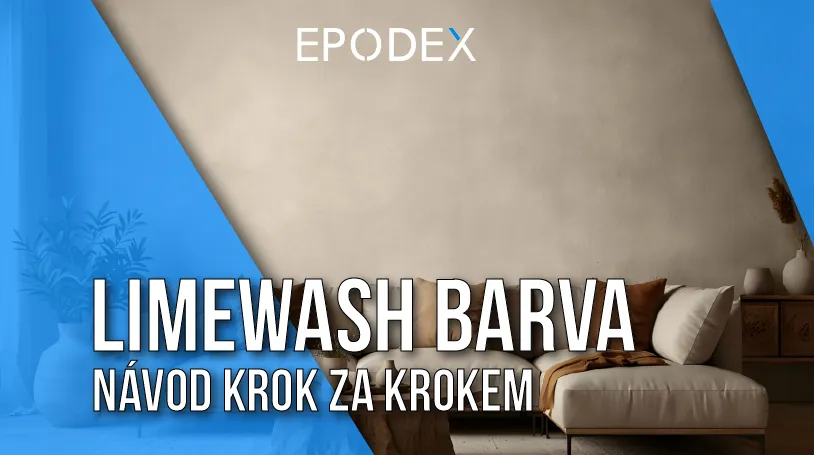 EPODEX

LIMEWASH BARVA
NÁVOD KROK ZA KROKEM