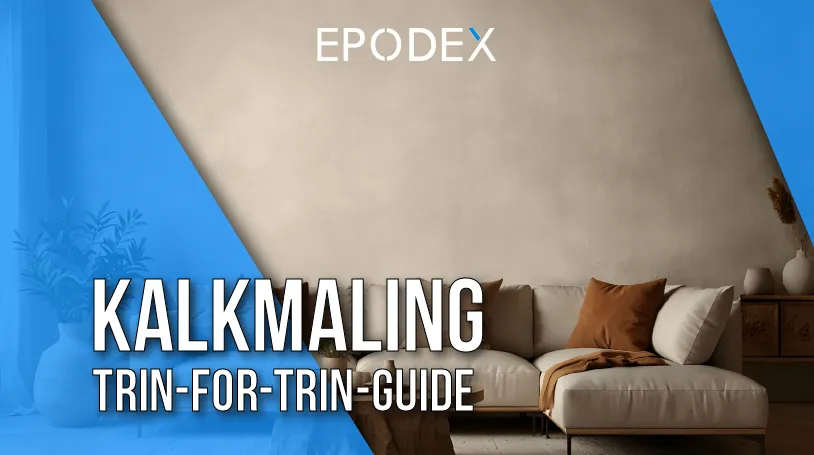 EPODEX

KALKMALING

TRIN-FOR-TRIN-GUIDE