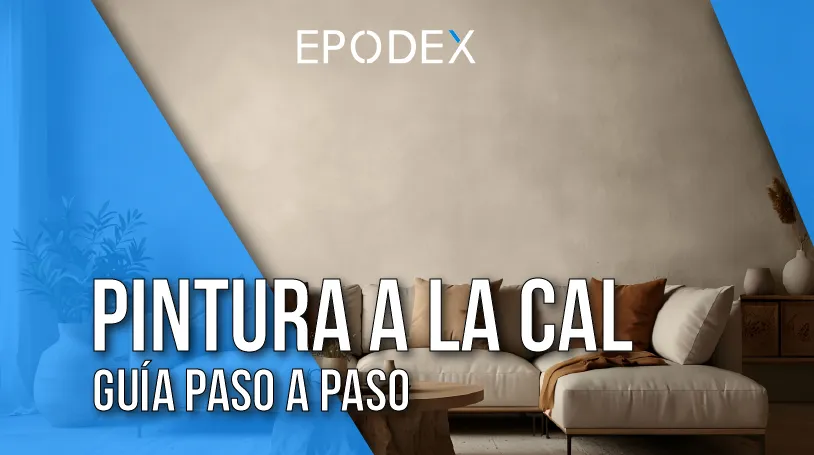 EPODEX

PINTURA A LA CAL
GUÍA PASO A PASO