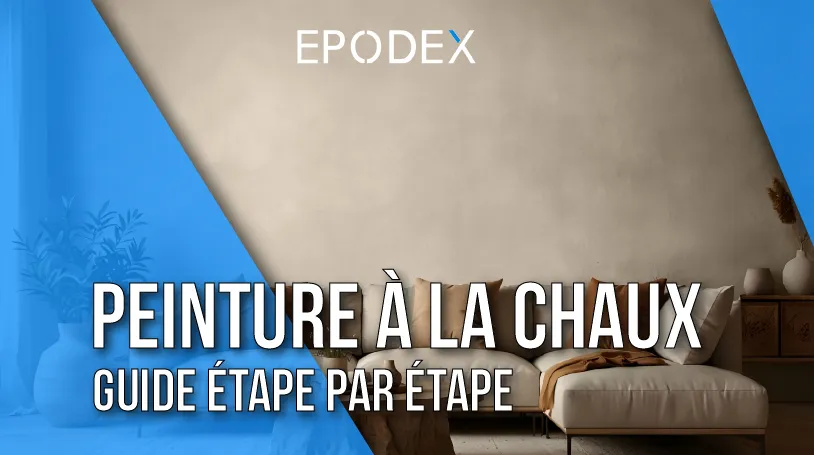 EPODEX

PEINTURE À LA CHAUX

GUIDE ÉTAPE PAR ÉTAPE