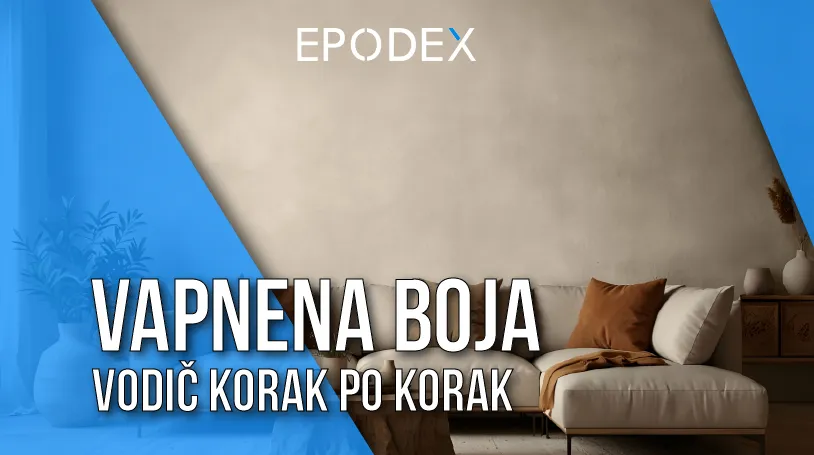 EPODEX

VAPNENA BOJA
VODIČ KORAK PO KORAK