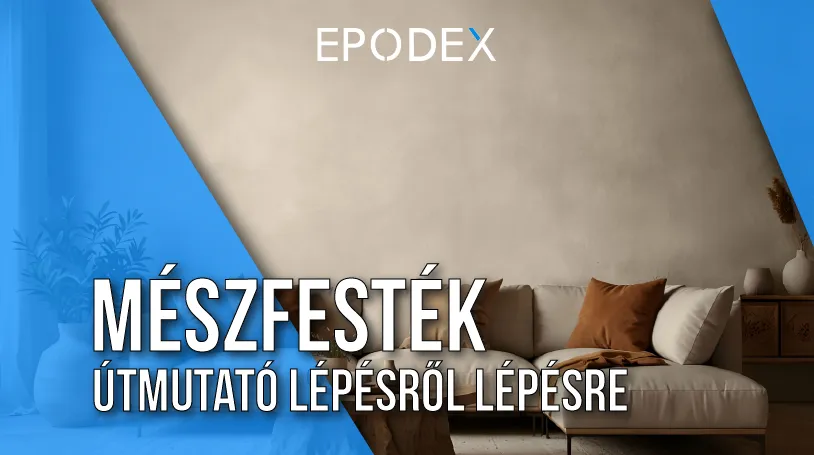 EPODEX

MÉSZFESTÉK
ÚTMUTATÓ LÉPÉSRŐL LÉPÉSRE