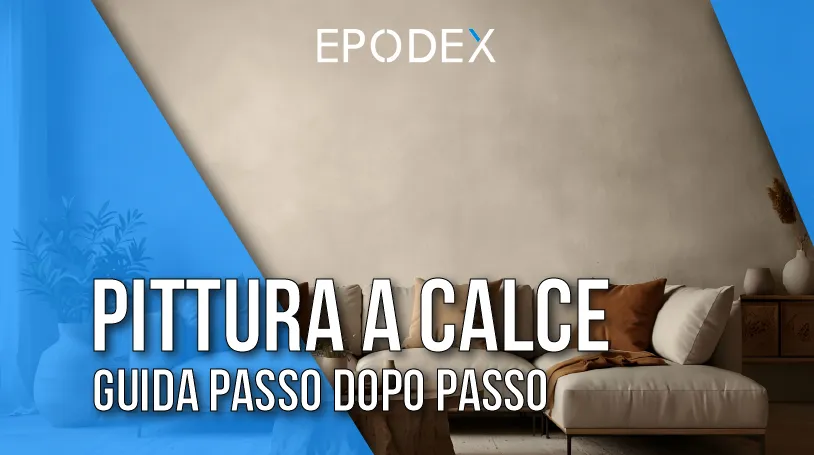 EPODEX

PITTURA A CALCE
GUIDA PASSO DOPO PASSO