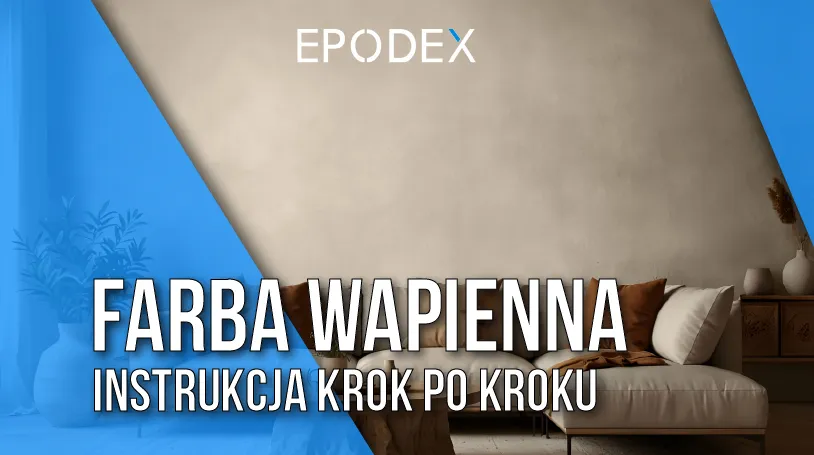 EPODEX

FARBA WAPIENNA
INSTRUKCJA KROK PO KROKU