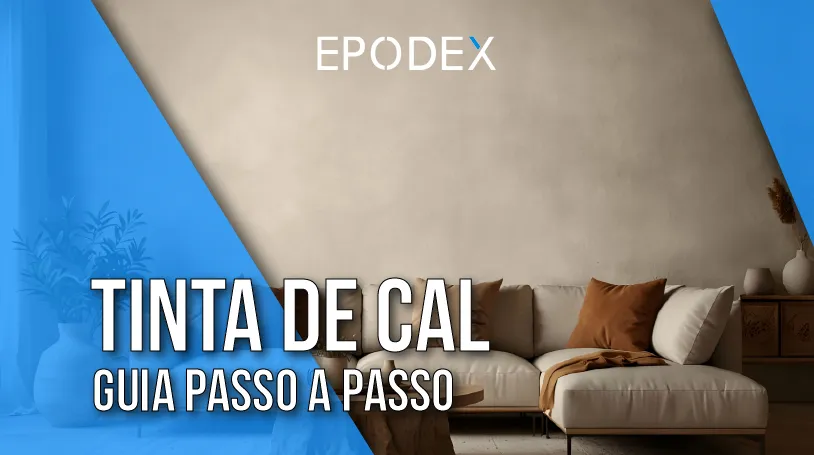 EPODEX

TINTA DE CAL
GUIA PASSO A PASSO