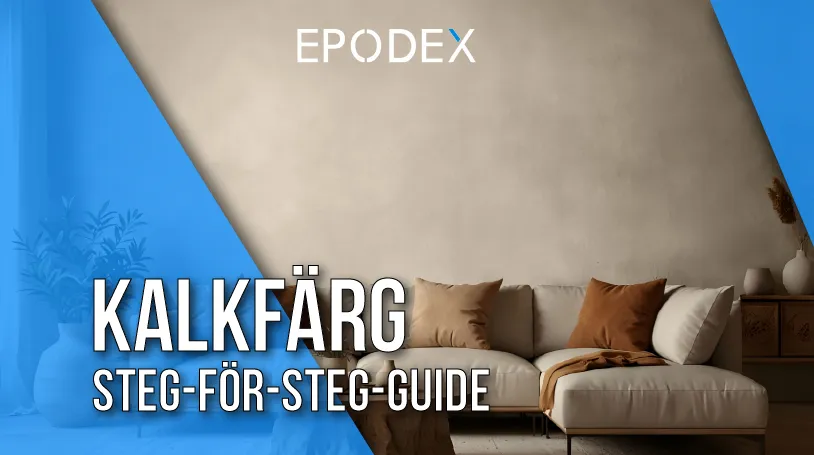 EPODEX

KALKFÄRG
STEG-FÖR-STEG-GUIDE